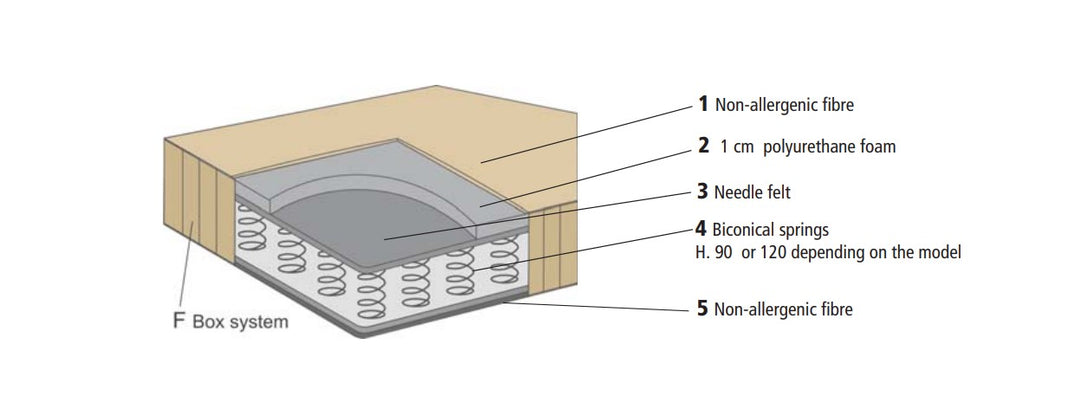 1 Non-allergenic fibre

2 1 cm polyurethane foam

3 Needle felt

4 Biconical springs
H. 90 or 120 depending on the model

5 Non-allergenic fibre

F Box system